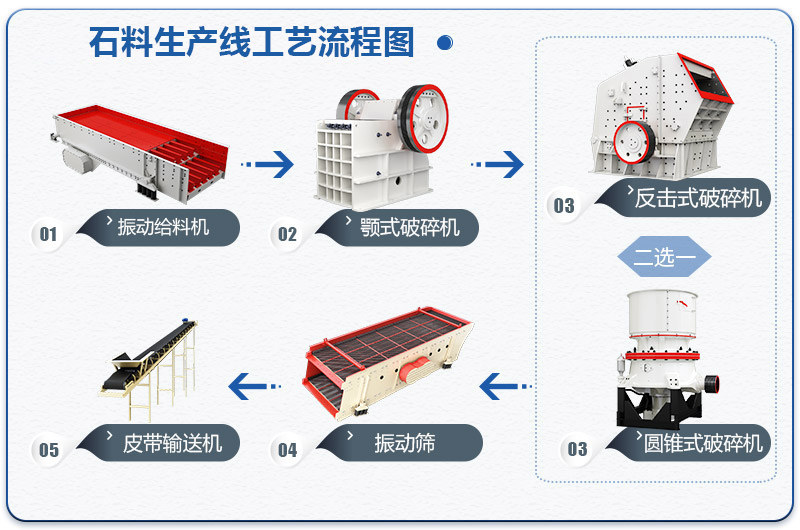 石料生产线工艺流程图

01 振动给料机

02 颚式破碎机

03 反击式破碎机

二选一

03 圆锥式破碎机

04 振动筛

05 皮带输送机